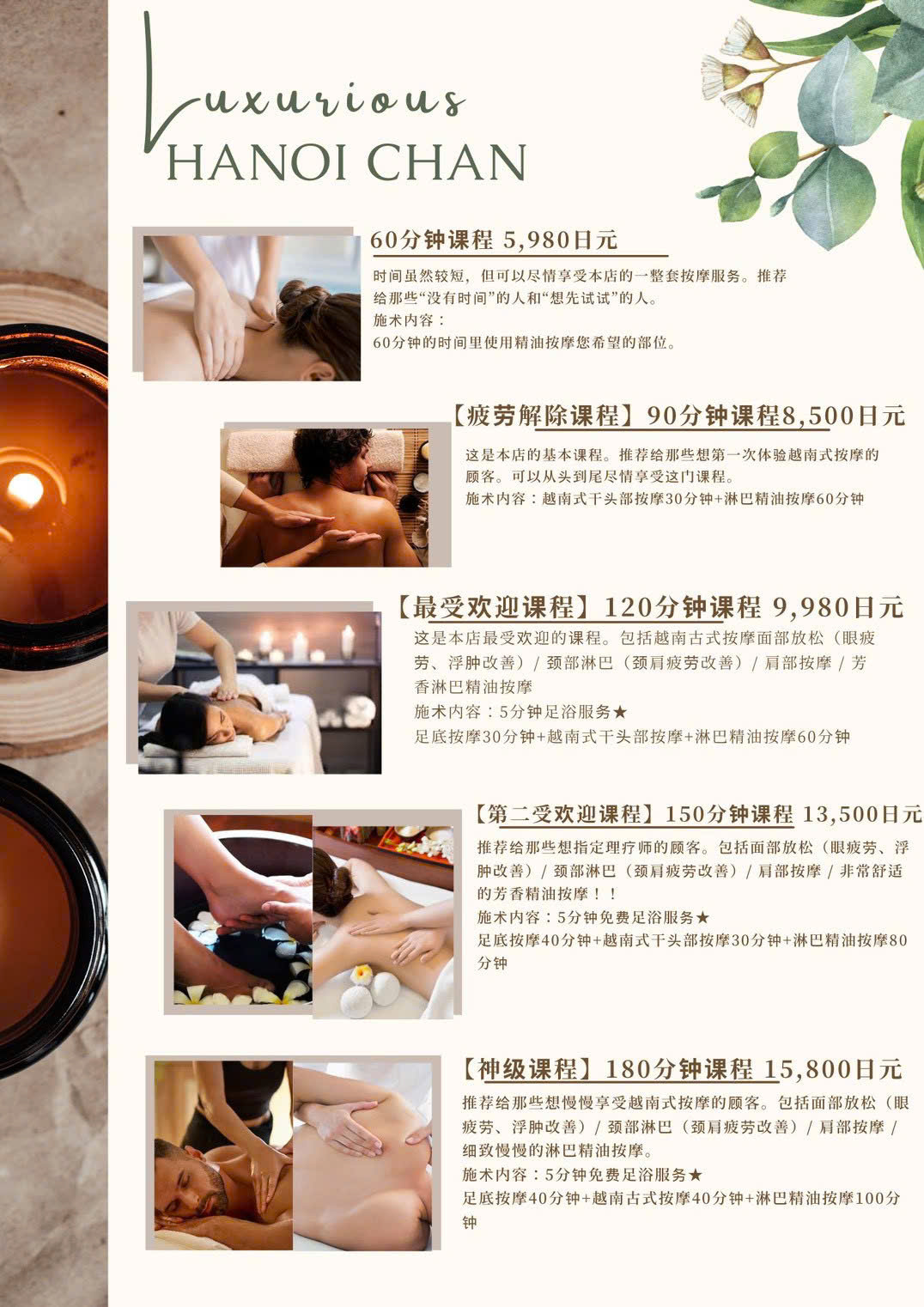 Luxurious
HANOI CHAN

60分钟课程 5,980日元

时间虽然较短，但可以尽情享受本店的一整套按摩服务。推荐给那些“没有时间”的人和“想先试试”的人。
施术内容：
60分钟的时间里使用精油按摩您希望的部位。

【疲劳解除课程】90分钟课程8,500日元

这是本店的基本课程。推荐给那些想第一次体验越南式按摩的顾客。可以从头到尾尽情享受这门课程。
施术内容：越南式干头部按摩30分钟+淋巴精油按摩60分钟

【最受欢迎课程】120分钟课程 9,980日元

这是本店最受欢迎的课程。包括越南古式按摩面部放松（眼疲劳、浮肿改善）/ 颈部淋巴（颈肩疲劳改善）/ 肩部按摩 / 芳香淋巴精油按摩
施术内容：5分钟足浴服务★
足底按摩30分钟+越南式干头部按摩+淋巴精油按摩60分钟

【第二受欢迎课程】150分钟课程 13,500日元

推荐给那些想指定理疗师的顾客。包括面部放松（眼疲劳、浮肿改善）/ 颈部淋巴（颈肩疲劳改善）/ 肩部按摩 / 非常舒适的芳香精油按摩！！
施术内容：5分钟免费足浴服务★
足底按摩40分钟+越南式干头部按摩30分钟+淋巴精油按摩80分钟

【神级课程】180分钟课程 15,800日元

推荐给那些想慢慢享受越南式按摩的顾客。包括面部放松（眼疲劳、浮肿改善）/ 颈部淋巴（颈肩疲劳改善）/ 肩部按摩 / 细致慢慢的淋巴精油按摩。
施术内容：5分钟免费足浴服务★
足底按摩40分钟+越南古式按摩40分钟+淋巴精油按摩100分钟